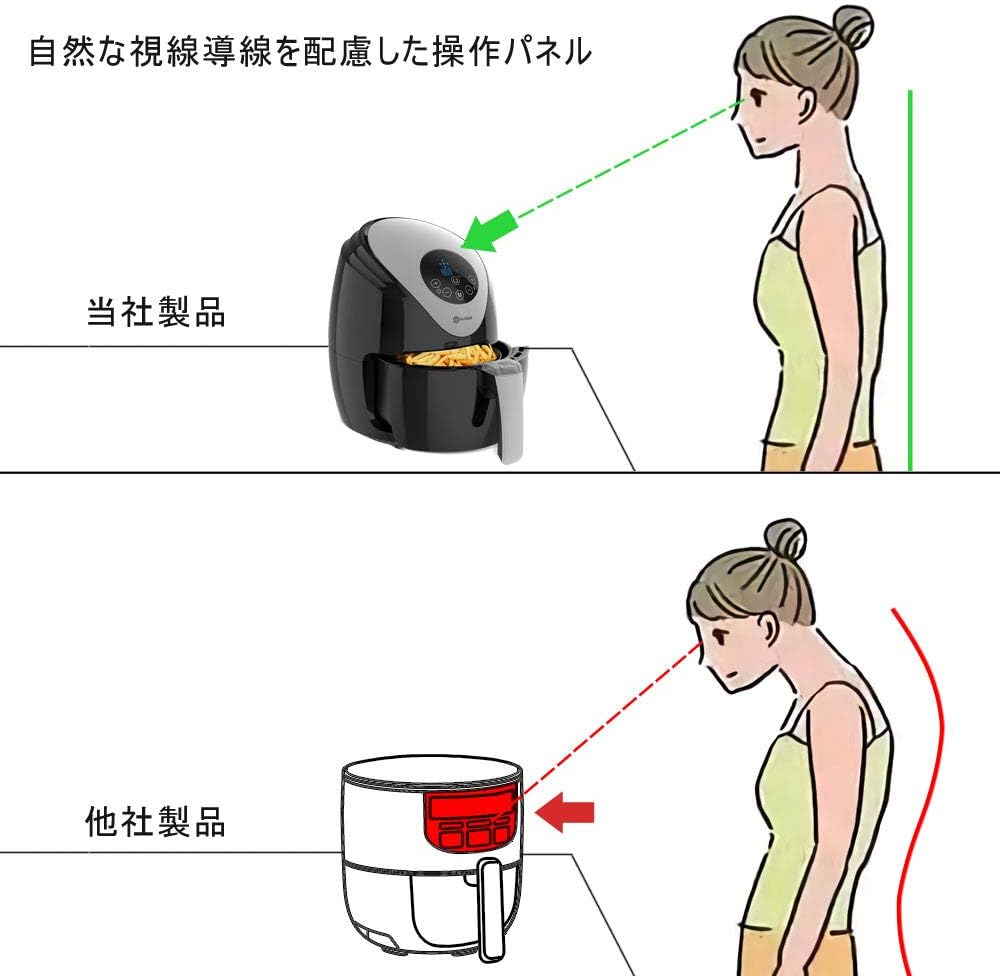 自然な視線導線を配慮した操作パネル

当社製品

他社製品